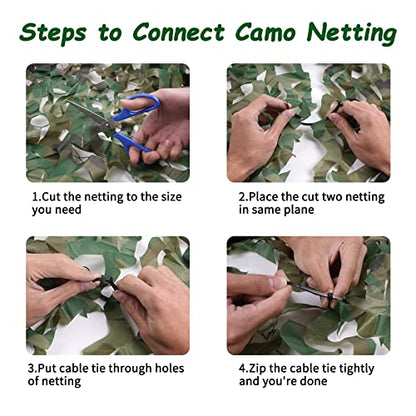 Steps to Connect Camo Netting

1.Cut the netting to the size you need

2.Place the cut two netting in same plane

3.Put cable tie through holes of netting

4.Zip the cable tie tightly and you're done