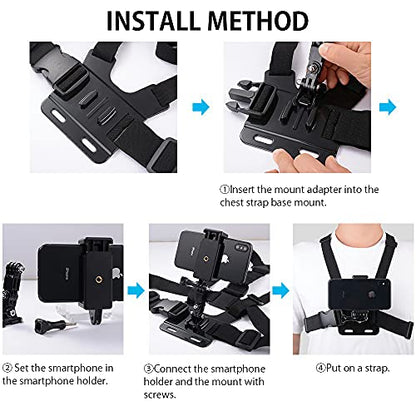 INSTALL METHOD

①Insert the mount adapter into the chest strap base mount.

② Set the smartphone in the smartphone holder.

③Connect the smartphone holder and the mount with screws.

④Put on a strap.